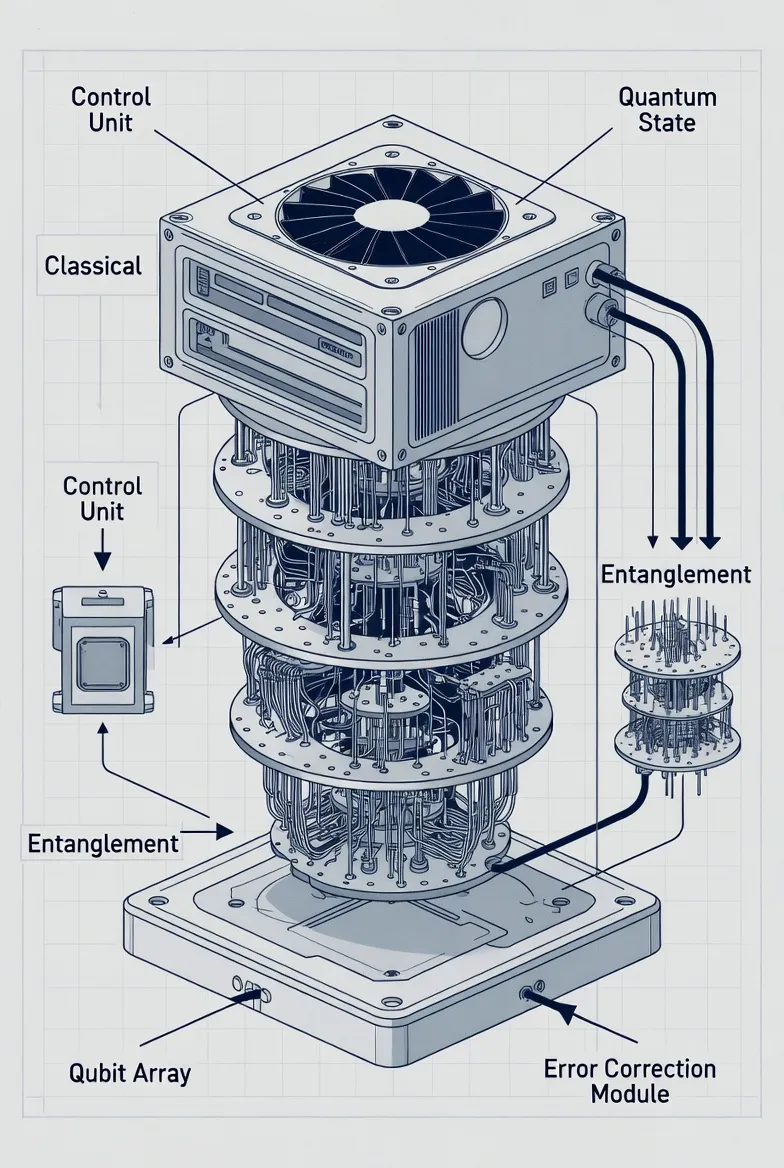 Control Unit

Quantum State

Classical

Control Unit

Entanglement

Entanglement

Qubit Array

Error Correction Module